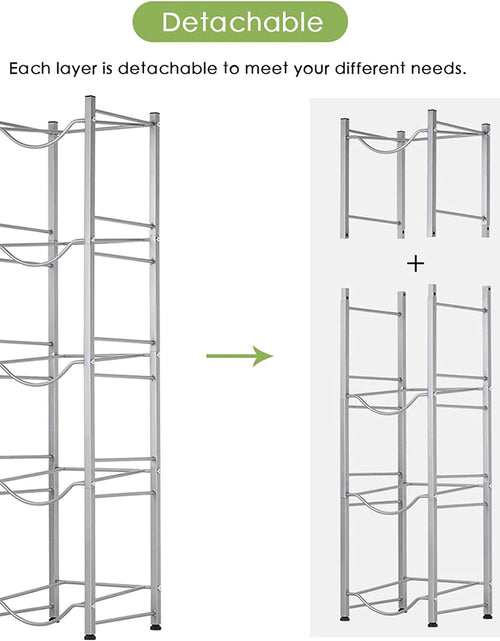 Detachable

Each layer is detachable to meet your different needs.

+